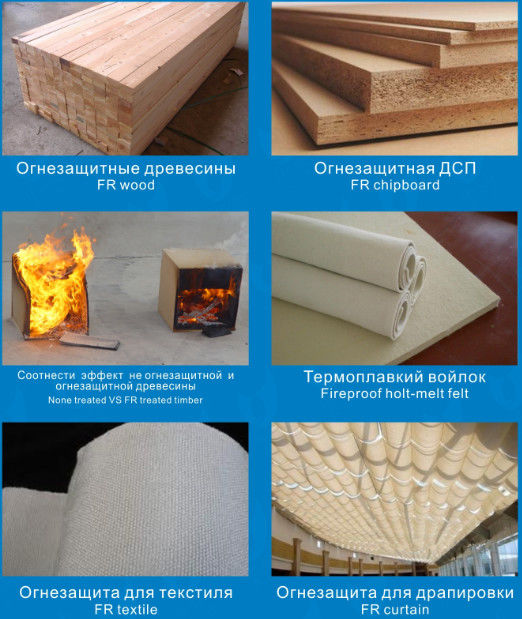 Огнезащитные древесины
FR wood

Огнезащитная ДСП
FR chipboard

Соотнести эффект не огнезащитной и огнезащитной древесины
None treated VS FR treated timber

Термоплавкий войлок
Fireproof holt-melt felt

Огнезащита для текстиля
FR textile

Огнезащита для драпировки
FR curtain